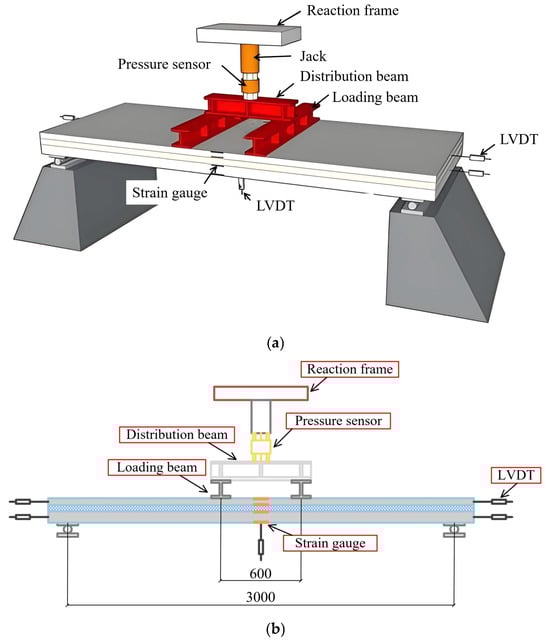 Reaction frame
Jack
Pressure sensor
Distribution beam
Loading beam
LVDT
Strain gauge
LVDT

(a)

Reaction frame
Pressure sensor
Distribution beam
Loading beam
LVDT
Strain gauge
600
3000

(b)