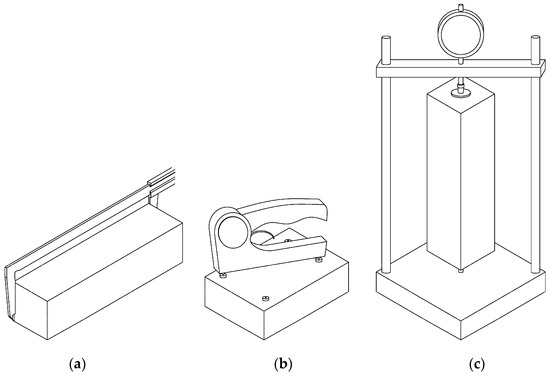 (a)

(b)

(c)