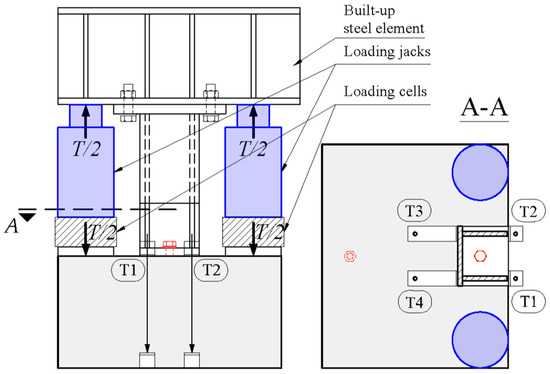 Built-up steel element

Loading jacks

Loading cells

A-A

T/2

T/2

A

T/2

T/2

T1

T2

T3

T2

T4

T1