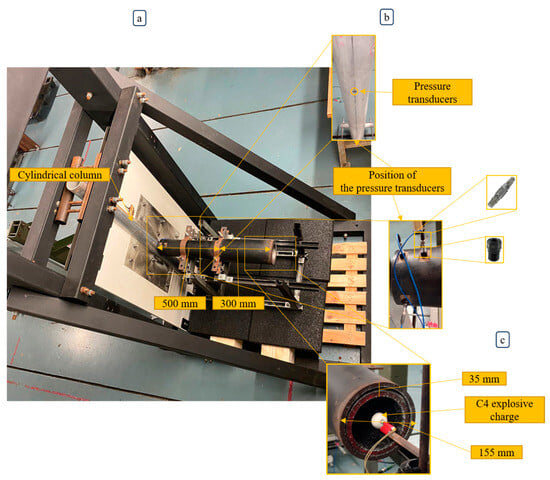 a

b

Pressure transducers

Cylindrical column

Position of the pressure transducers

500 mm

300 mm

c

35 mm

C4 explosive charge

155 mm