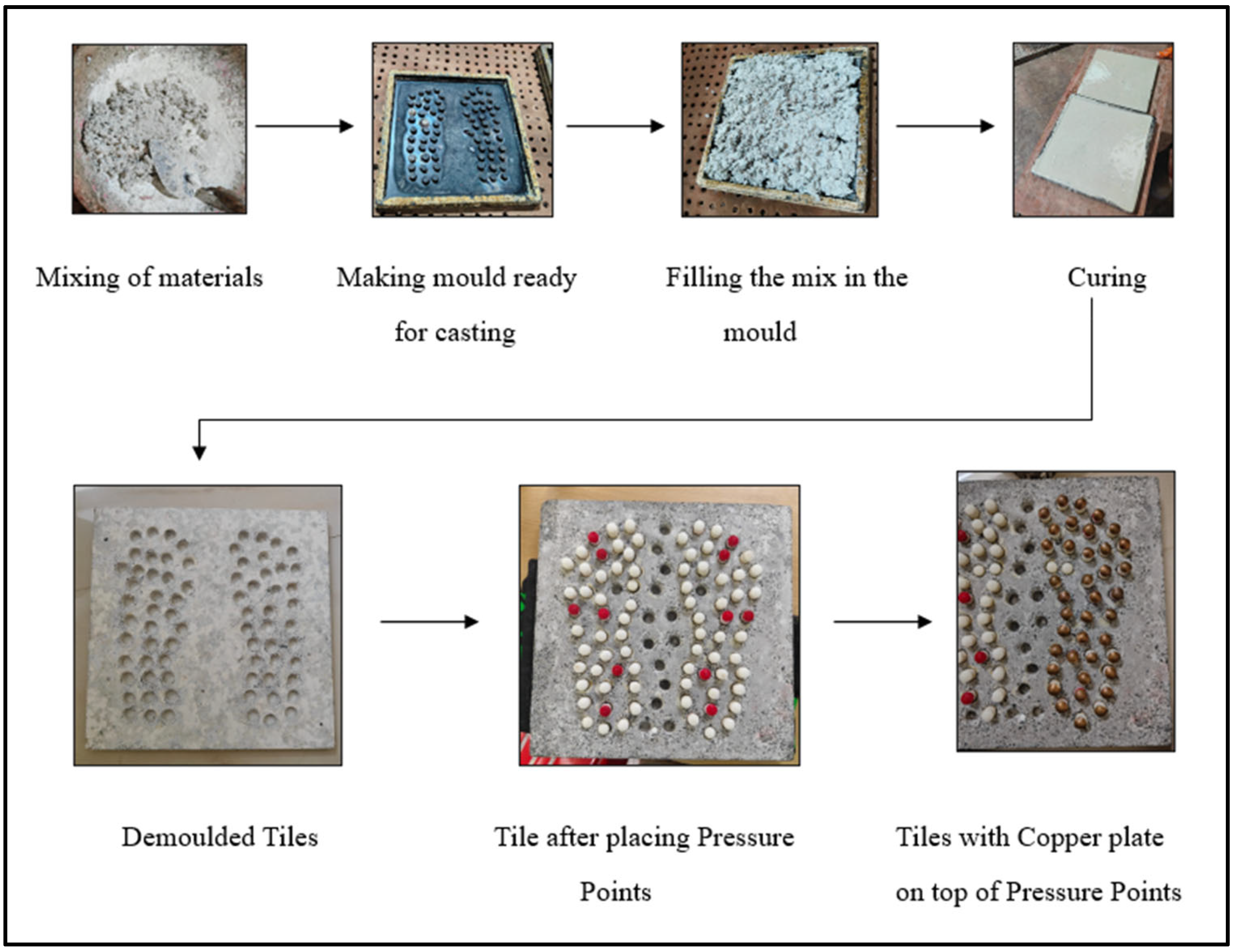 Mixing of materials

Making mould ready for casting

Filling the mix in the mould

Curing

Demoulded Tiles

Tile after placing Pressure Points

Tiles with Copper plate on top of Pressure Points