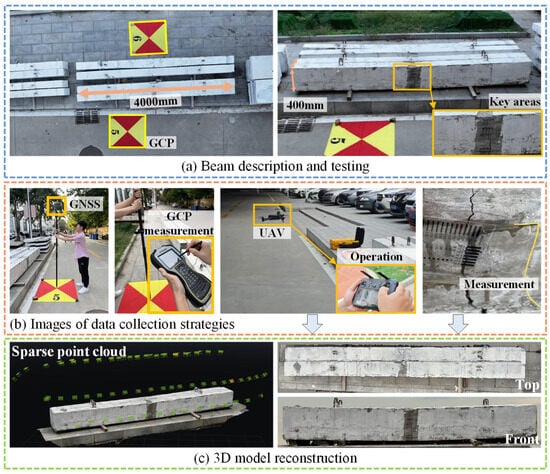 6

4000mm

5

GCP

400mm

Key areas

5

(a) Beam description and testing

GNSS

5

GCP measurement

UAV

Operation

Measurement

(b) Images of data collection strategies

Sparse point cloud

Top

Front

(c) 3D model reconstruction