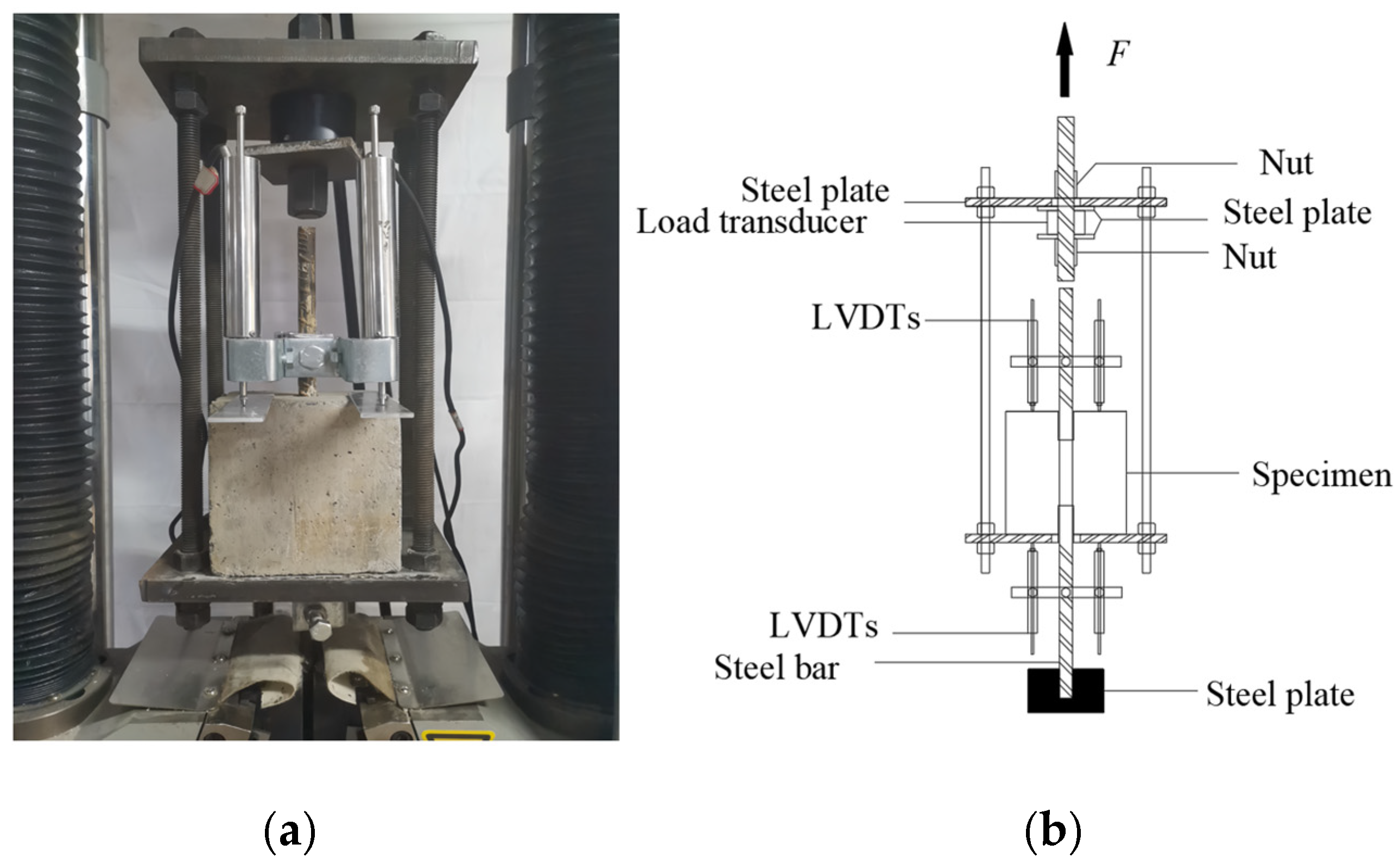 $F$

Nut

Steel plate

Load transducer

Steel plate

Nut

LVDTs

Specimen

LVDTs

Steel bar

Steel plate

(a)

(b)