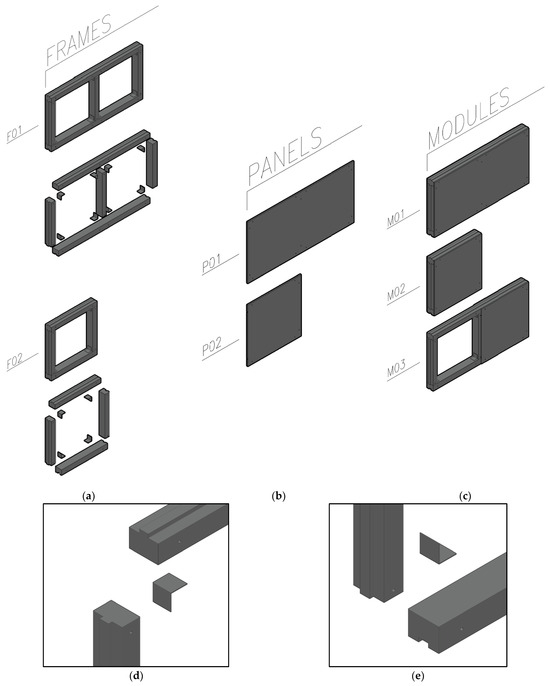 FRAMES

F01

F02

PANELS

P01

P02

MODULES

M01

M02

M03

(a)

(b)

(c)

(d)

(e)