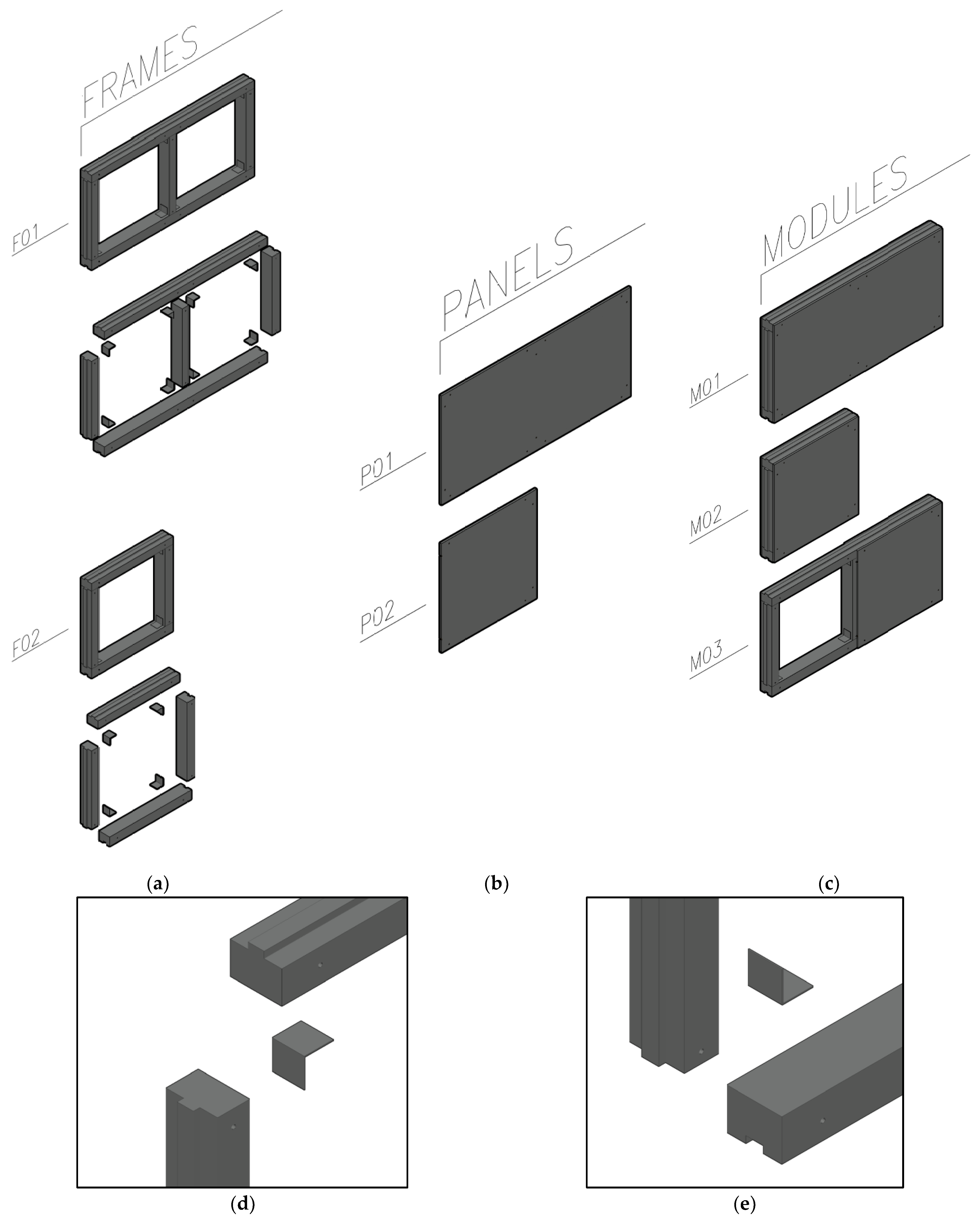 FRAMES

F01

F02

PANELS

P01

P02

MODULES

M01

M02

M03

(a)

(b)

(c)

(d)

(e)