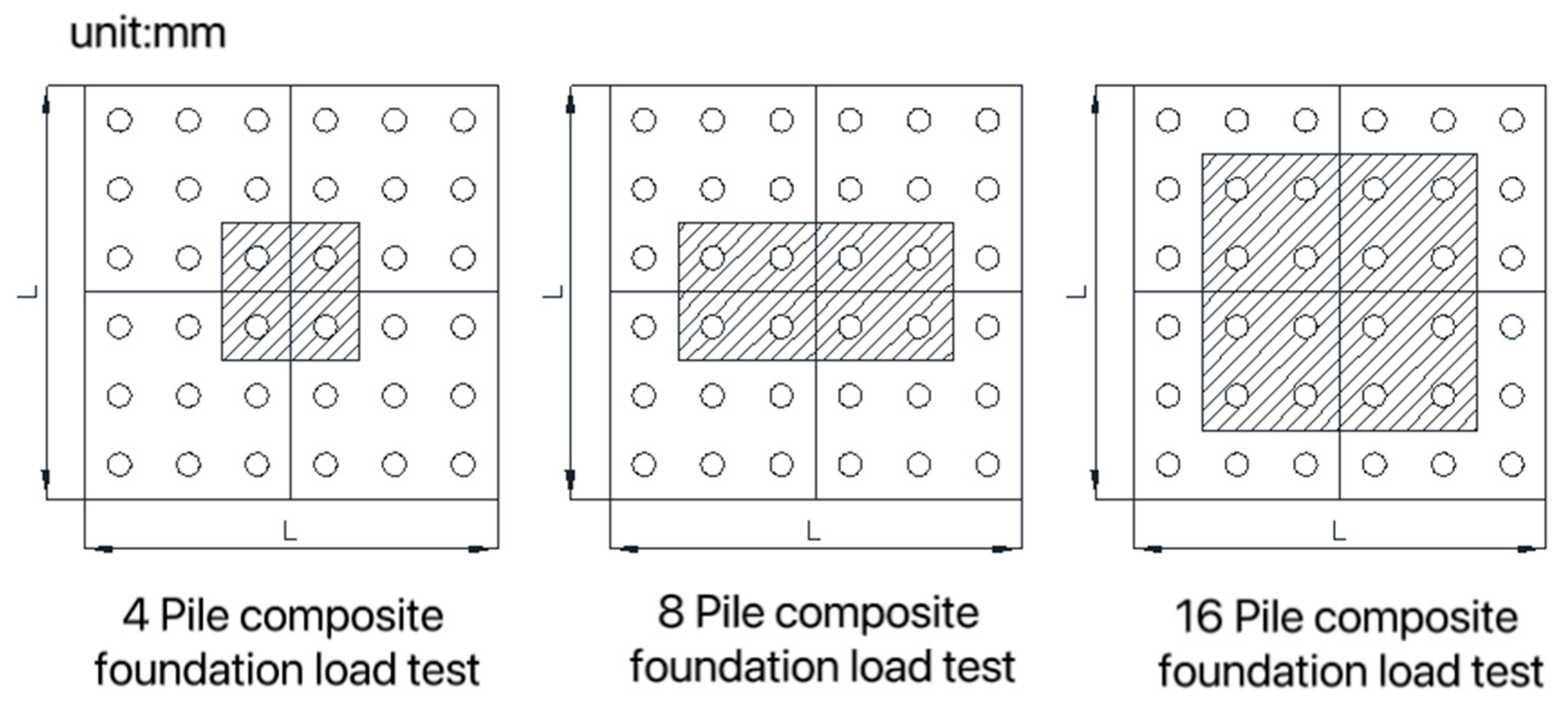 unit:mm

L

L

4 Pile composite foundation load test

L

L

8 Pile composite foundation load test

L

L

16 Pile composite foundation load test