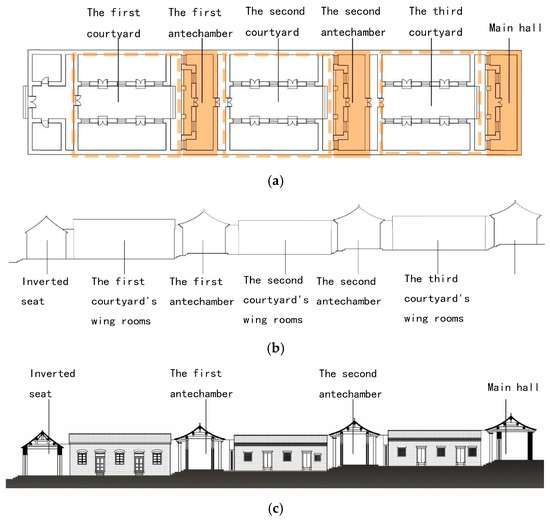 The first courtyard
The first antechamber
The second courtyard
The second antechamber
The third courtyard
Main hall

(a)

Inverted seat
The first courtyard's wing rooms
The first antechamber
The second courtyard's wing rooms
The second antechamber
The third courtyard's wing rooms

(b)

Inverted seat
The first antechamber
The second antechamber
Main hall

(c)