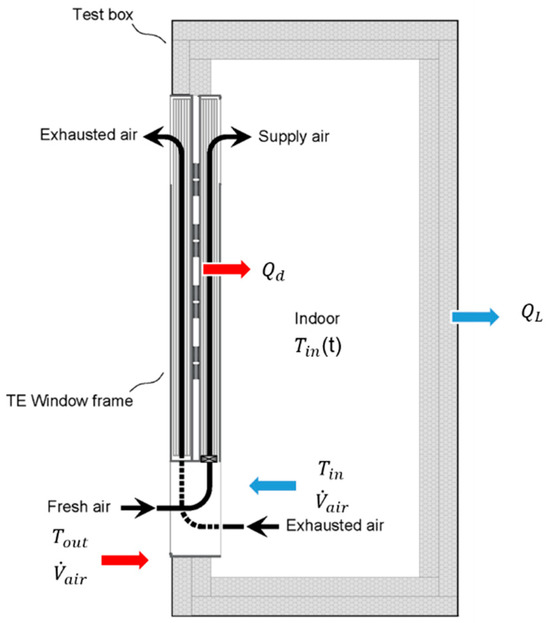 Test box

Exhausted air

Supply air

$Q_d$

Indoor

$T_{in}$(t)

$Q_L$

TE Window frame

$T_{in}$

$\dot{V}_{air}$

Fresh air

Exhausted air

$T_{out}$

$\dot{V}_{air}$