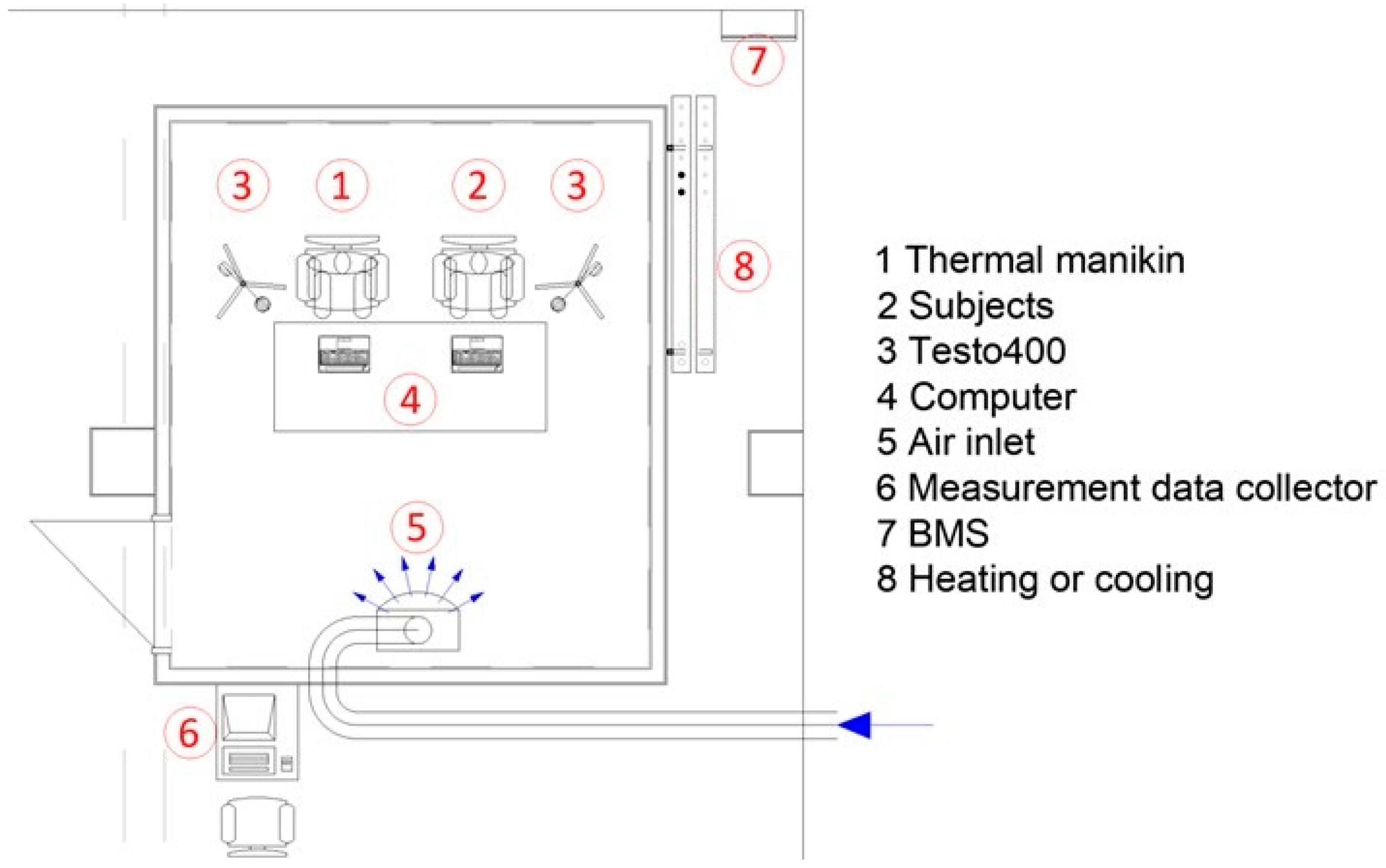 7

3 1 2 3

8

4

5

6

1 Thermal manikin
2 Subjects
3 Testo400
4 Computer
5 Air inlet
6 Measurement data collector
7 BMS
8 Heating or cooling