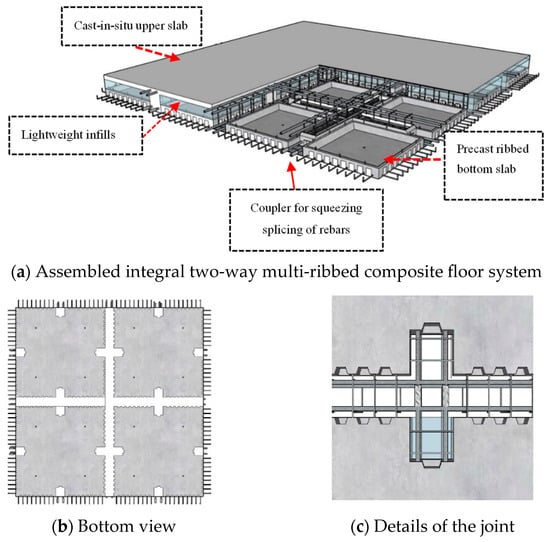 Cast-in-situ upper slab

Lightweight infills

Precast ribbed bottom slab

Coupler for squeezing splicing of rebars

(a) Assembled integral two-way multi-ribbed composite floor system

(b) Bottom view

(c) Details of the joint