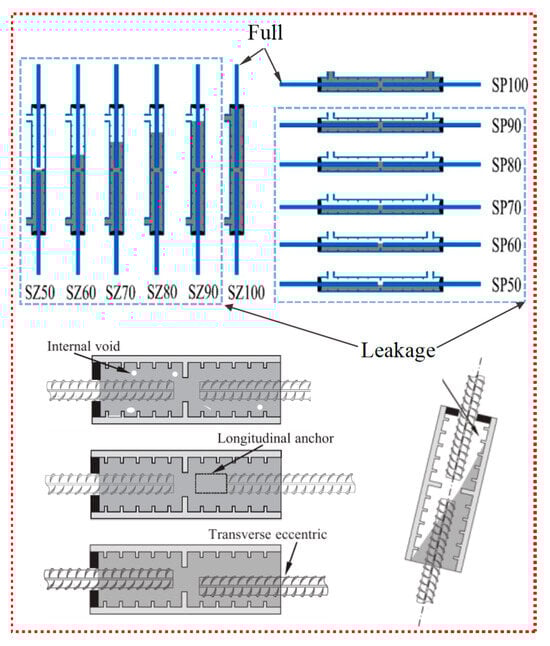 Full

SP100

SP90

SP80

SP70

SP60

SP50

SZ50 SZ60 SZ70 SZ80 SZ90 SZ100

Leakage

Internal void

Longitudinal anchor

Transverse eccentric