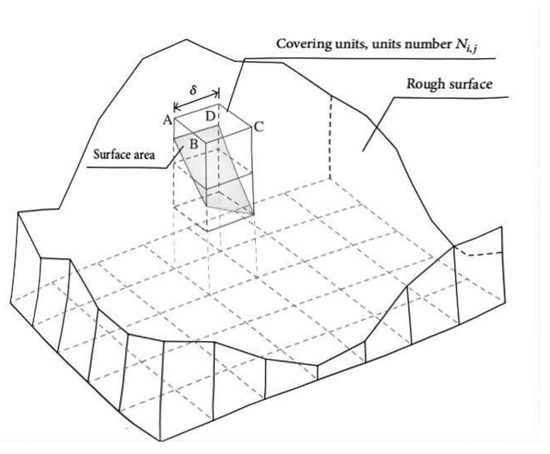 Covering units, units number $N_{i,j}$

Rough surface

$\delta$

A

D

C

B

Surface area