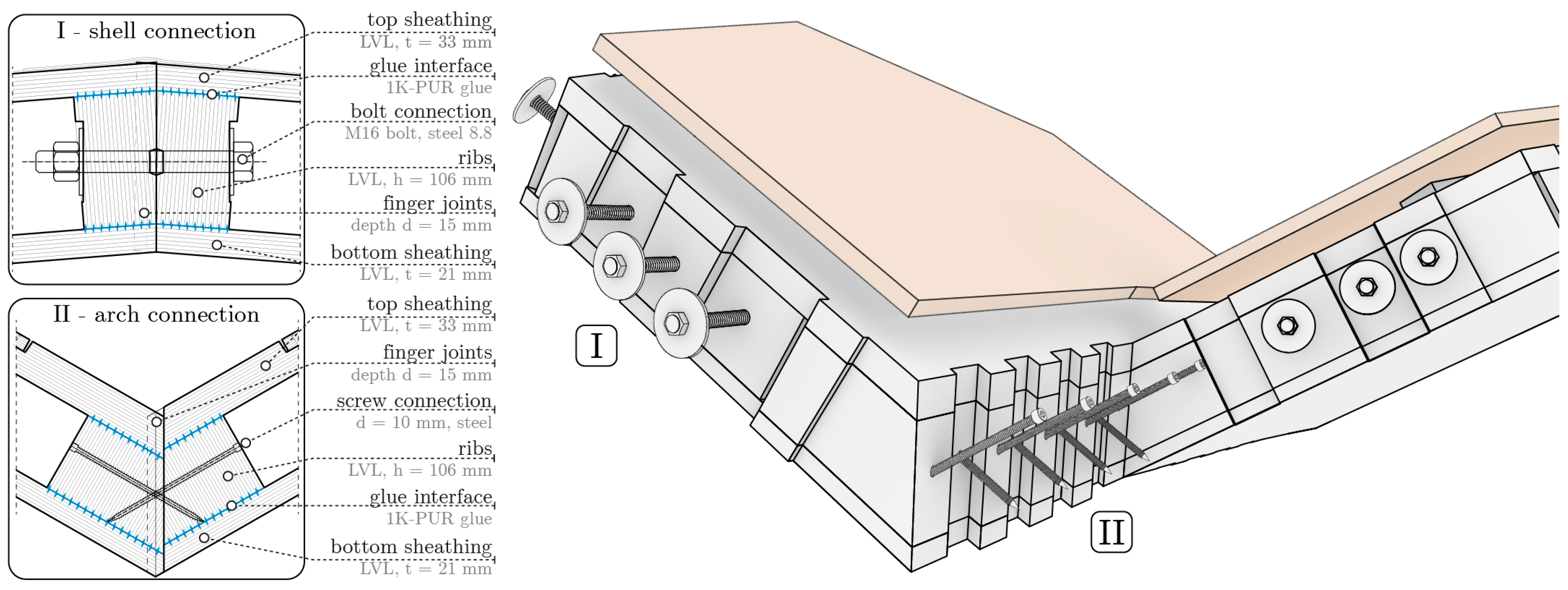 I - shell connection

top sheathing
LVL, t = 33 mm
glue interface
1K-PUR glue
bolt connection
M16 bolt, steel 8.8
ribs
LVL, h = 106 mm
finger joints
depth d = 15 mm
bottom sheathing
LVL, t = 21 mm

II - arch connection

top sheathing
LVL, t = 33 mm
finger joints
depth d = 15 mm
screw connection
d = 10 mm, steel
ribs
LVL, h = 106 mm
glue interface
1K-PUR glue
bottom sheathing
LVL, t = 21 mm

I

II