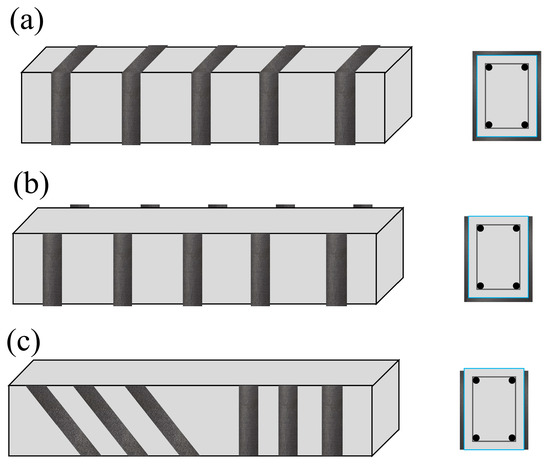 (a)

(b)

(c)