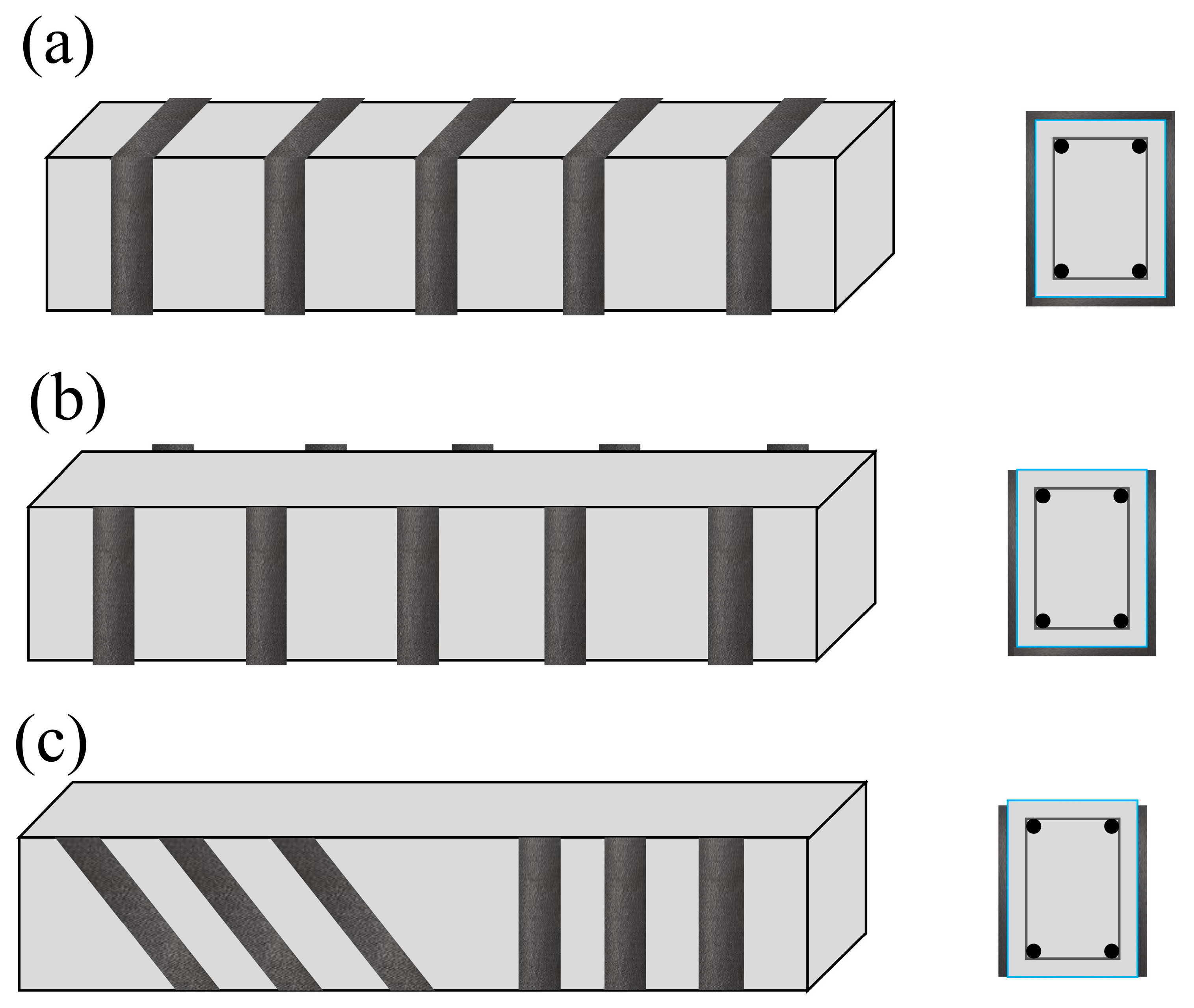 (a)

(b)

(c)