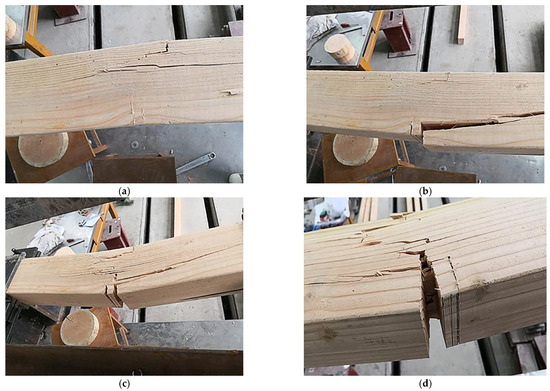 (a)

(b)

(c)

(d)