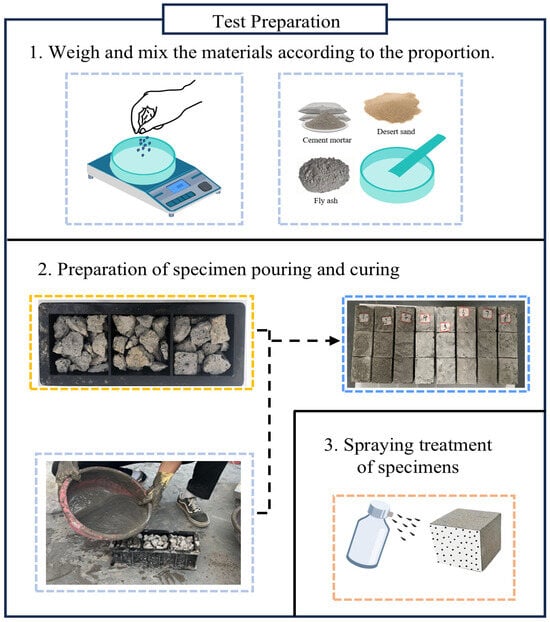 Test Preparation

1. Weigh and mix the materials according to the proportion.

Cement mortar

Desert sand

Fly ash

2. Preparation of specimen pouring and curing

3. Spraying treatment of specimens