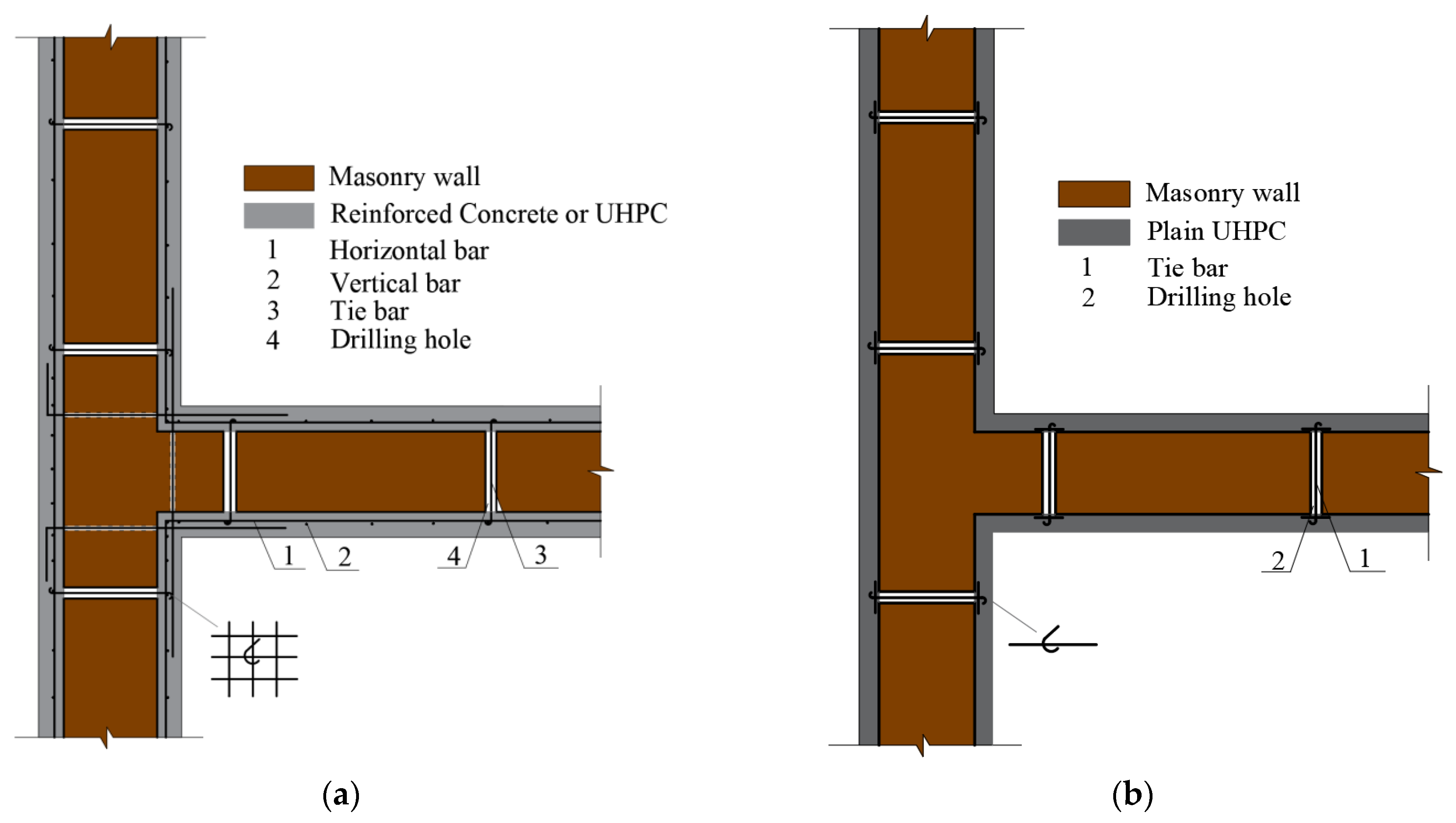 Masonry wall
Reinforced Concrete or UHPC
1 Horizontal bar
2 Vertical bar
3 Tie bar
4 Drilling hole

1 2 4 3

(a)

Masonry wall
Plain UHPC
1 Tie bar
2 Drilling hole

2 1

(b)