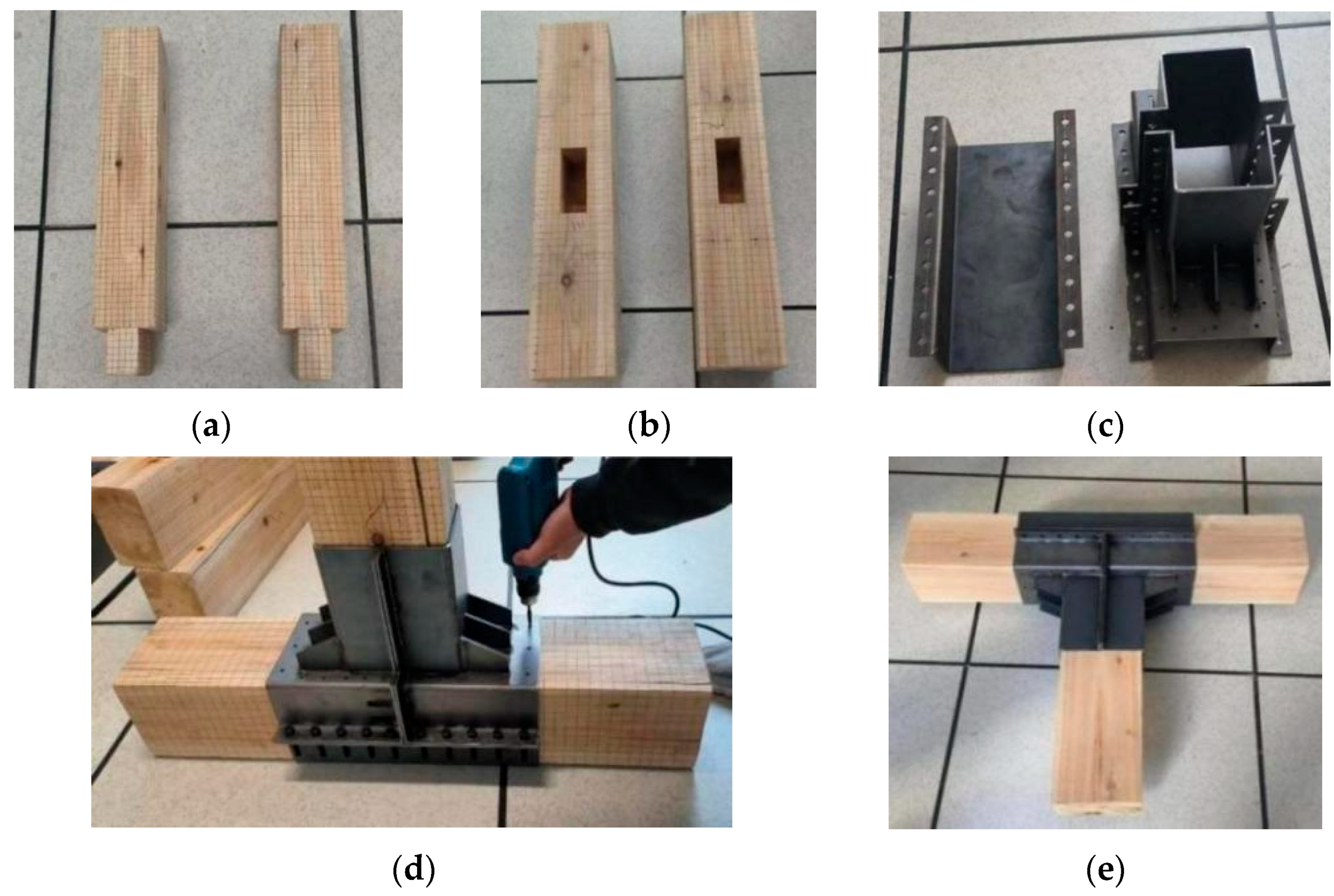 (a)

(b)

(c)

(d)

(e)