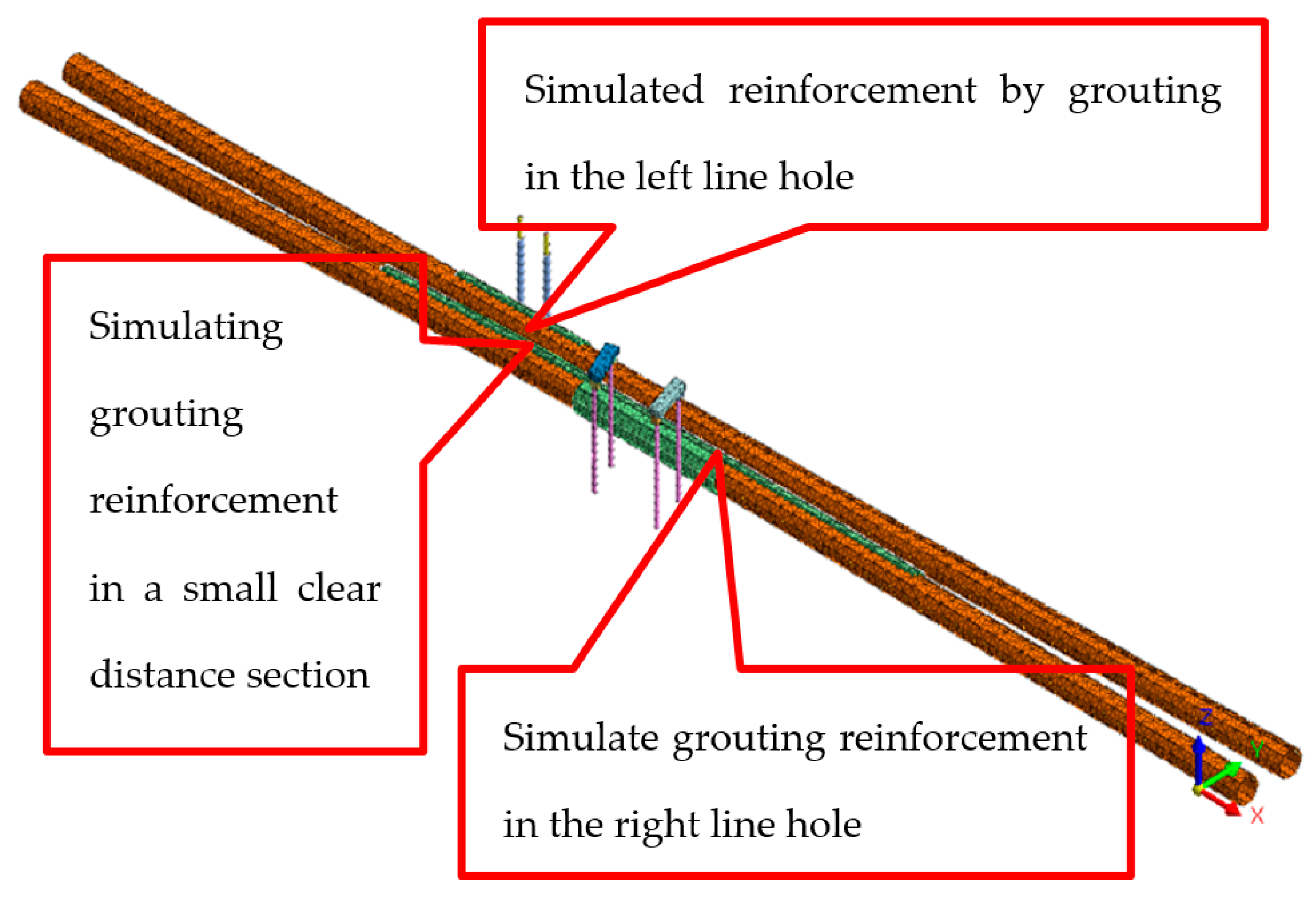 Simulated reinforcement by grouting in the left line hole

Simulating grouting reinforcement in a small clear distance section

Simulate grouting reinforcement in the right line hole

Z
Y
X