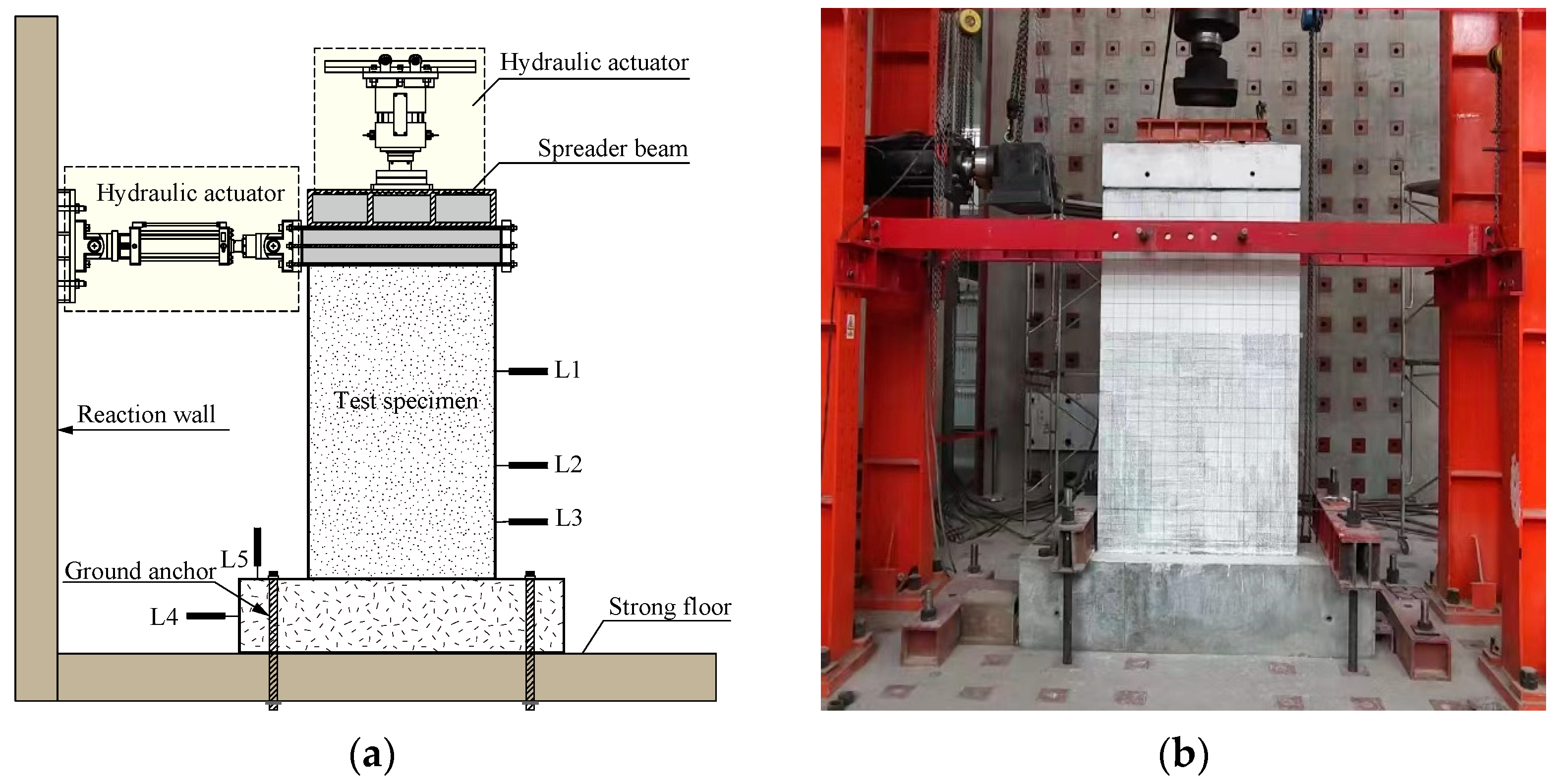 Hydraulic actuator

Spreader beam

Hydraulic actuator

L1

Test specimen

Reaction wall

L2

L3

L5

Ground anchor

L4

Strong floor

(a)

(b)