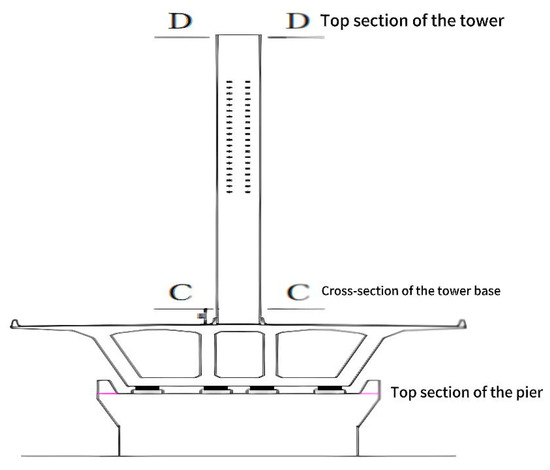 D D Top section of the tower

C C Cross-section of the tower base

Top section of the pier