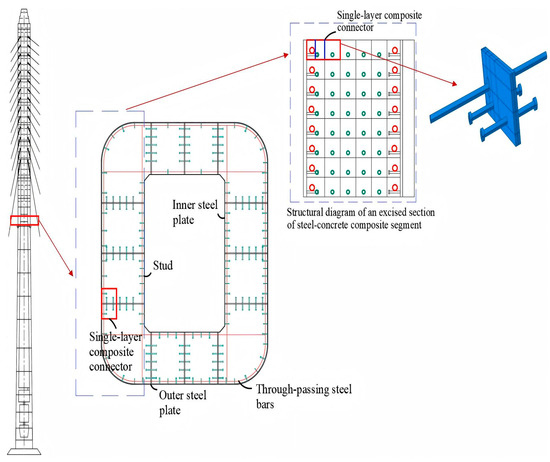 Single-layer composite connector

Structural diagram of an excised section of steel-concrete composite segment

Inner steel plate

Stud

Single-layer composite connector

Outer steel plate

Through-passing steel bars