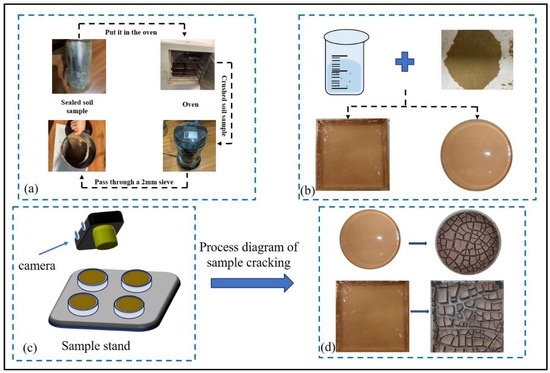 Put it in the oven

Sealed soil sample

Oven

Crushed soil sample

Pass through a 2mm sieve

(a)

(b)

camera

Sample stand

(c)

Process diagram of sample cracking

(d)