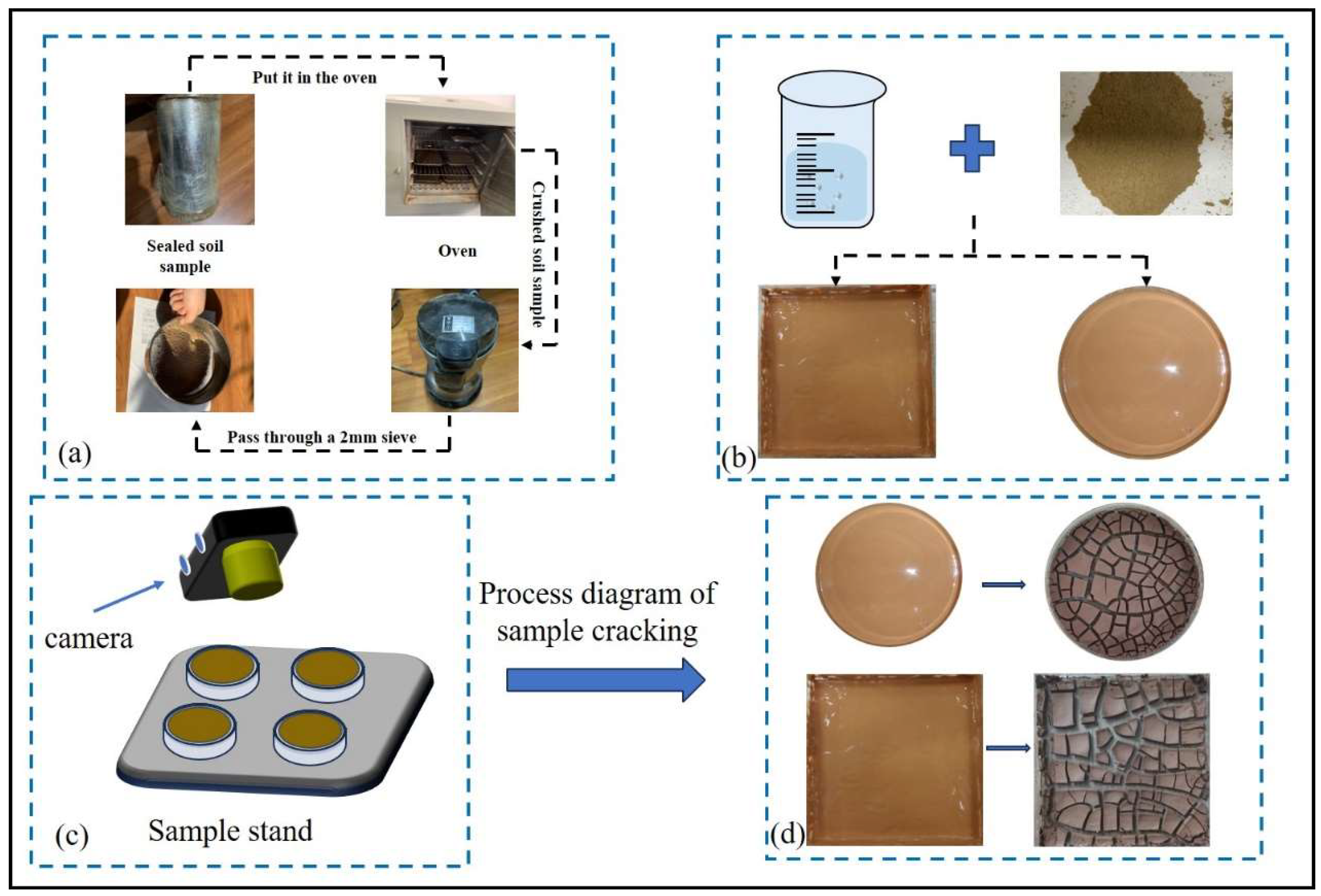 Put it in the oven

Sealed soil sample

Oven

Crushed soil sample

Pass through a 2mm sieve

(a)

(b)

camera

Sample stand

(c)

Process diagram of sample cracking

(d)