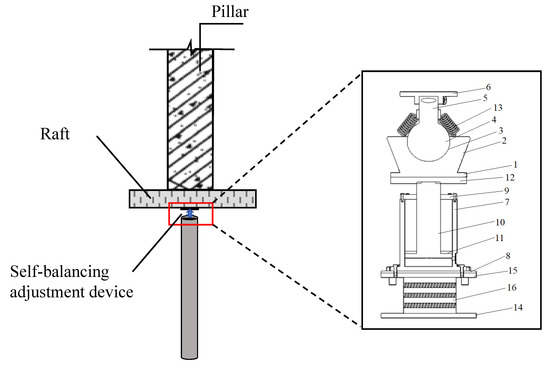 Pillar

Raft

Self-balancing adjustment device

6
5
13
4
3
2
1
12
9
7
10
11
8
15
16
14