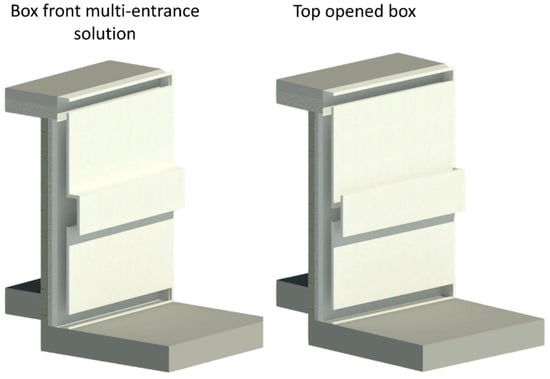 Box front multi-entrance solution

Top opened box