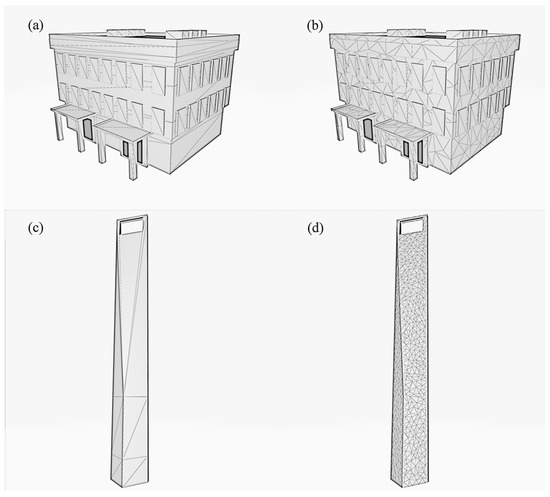 (a)

(b)

(c)

(d)