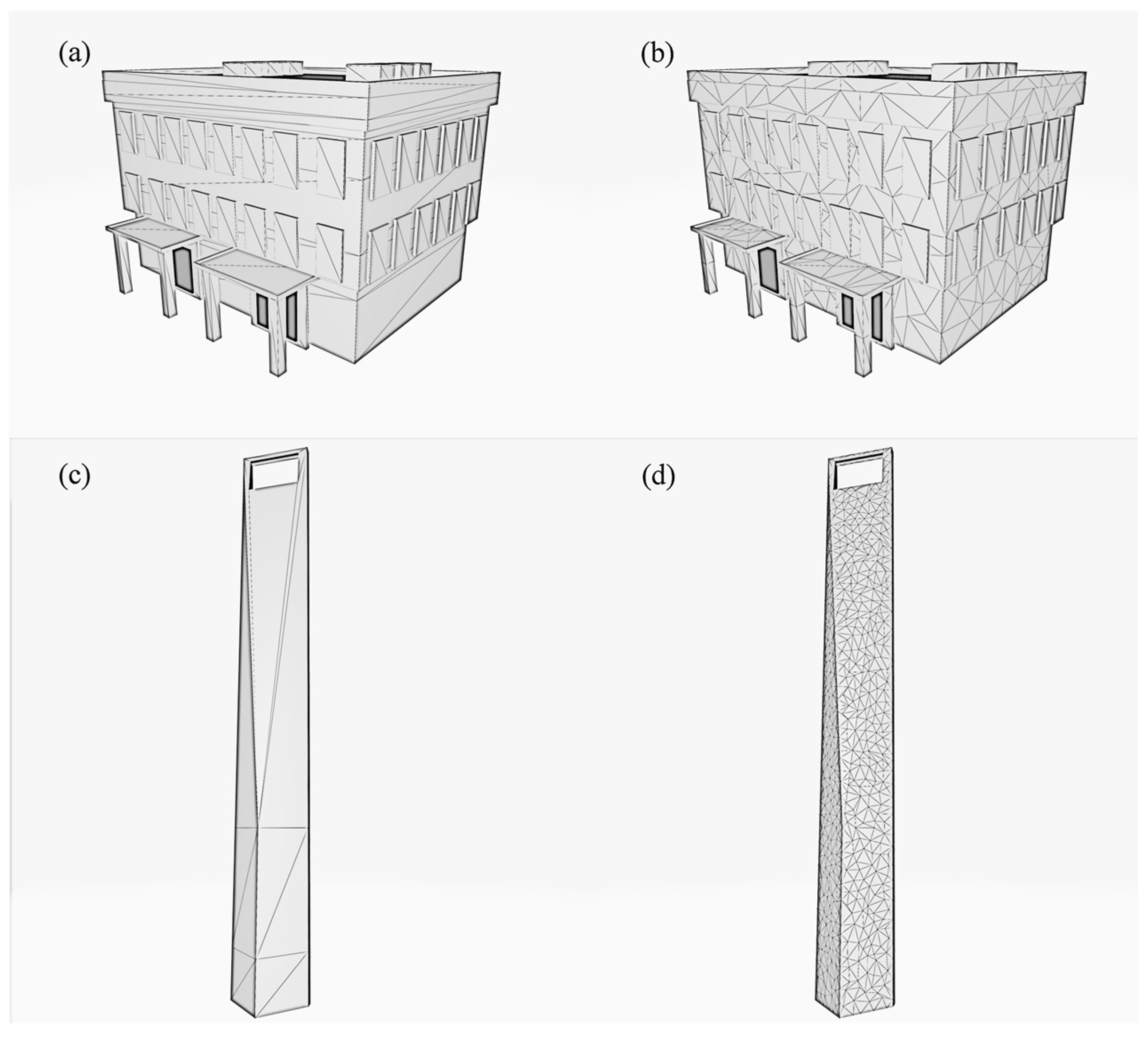 (a)

(b)

(c)

(d)