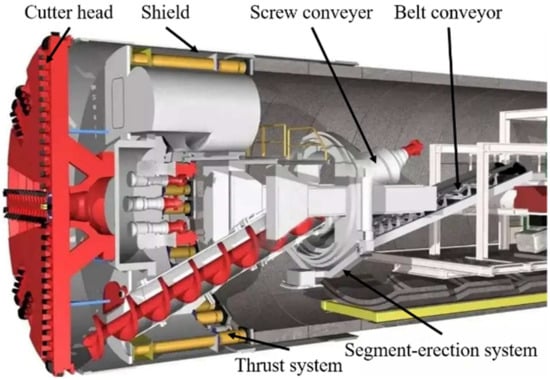 Cutter head
Shield
Screw conveyer
Belt conveyor
Segment-erection system
Thrust system