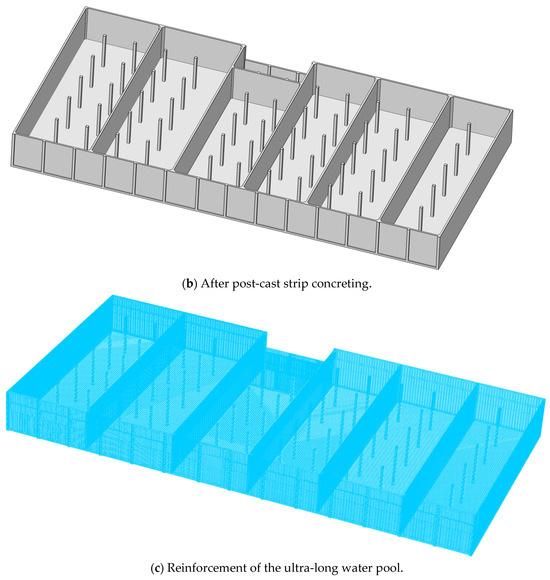 (b) After post-cast strip concreting.

(c) Reinforcement of the ultra-long water pool.