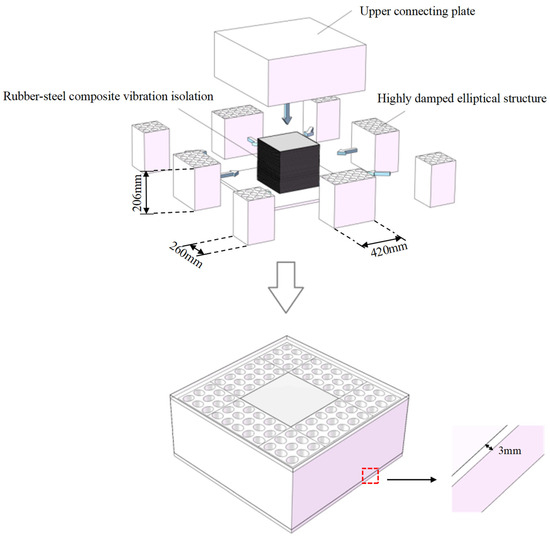 Upper connecting plate

Rubber-steel composite vibration isolation

Highly damped elliptical structure

206mm

260mm

420mm

3mm