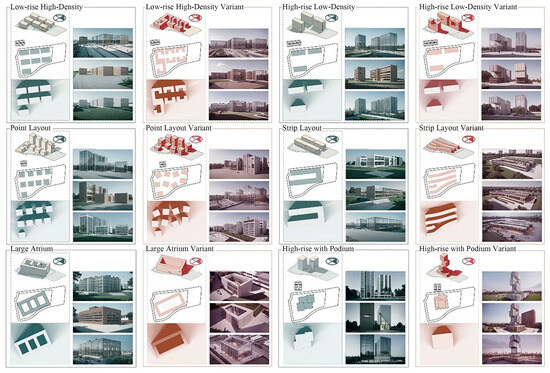 Low-rise High-Density

Low-rise High-Density Variant

High-rise Low-Density

High-rise Low-Density Variant

Point Layout

Point Layout Variant

Strip Layout

Strip Layout Variant

Large Atrium

Large Atrium Variant

High-rise with Podium

High-rise with Podium Variant