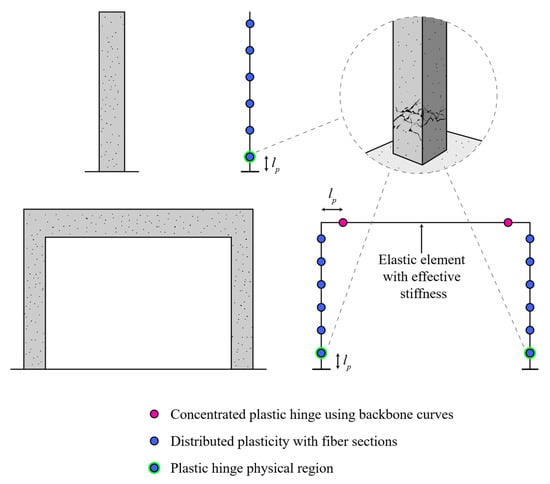 $l_p$

$l_p$

Elastic element with effective stiffness

$l_p$

Concentrated plastic hinge using backbone curves

Distributed plasticity with fiber sections

Plastic hinge physical region