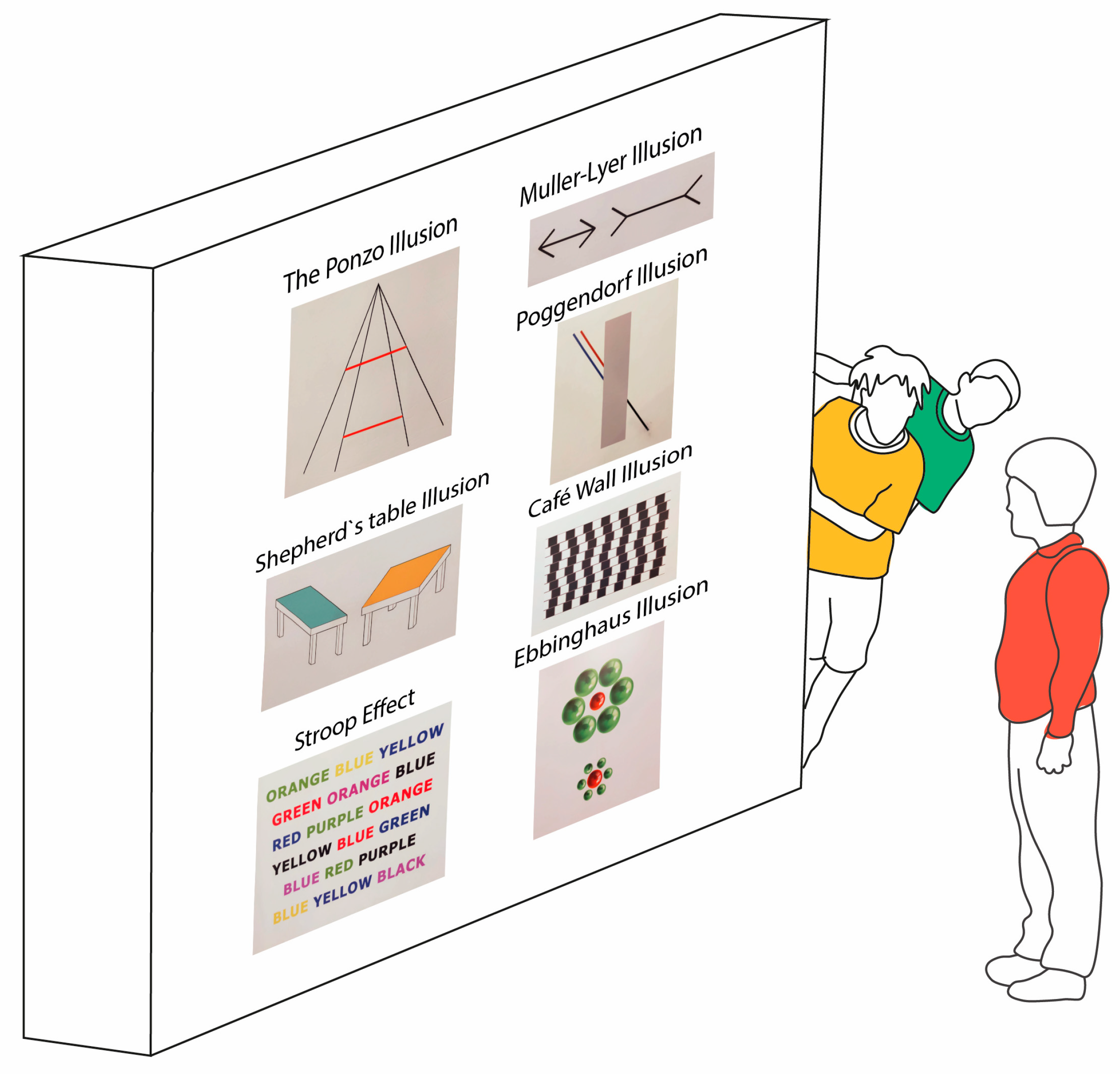 The Ponzo Illusion

Shepherd`s table Illusion

Stroop Effect

ORANGE BLUE YELLOW
GREEN ORANGE BLUE
RED PURPLE ORANGE
YELLOW BLUE GREEN
BLUE RED PURPLE
BLUE YELLOW BLACK

Muller-Lyer Illusion

Poggendorf Illusion

Café Wall Illusion

Ebbinghaus Illusion