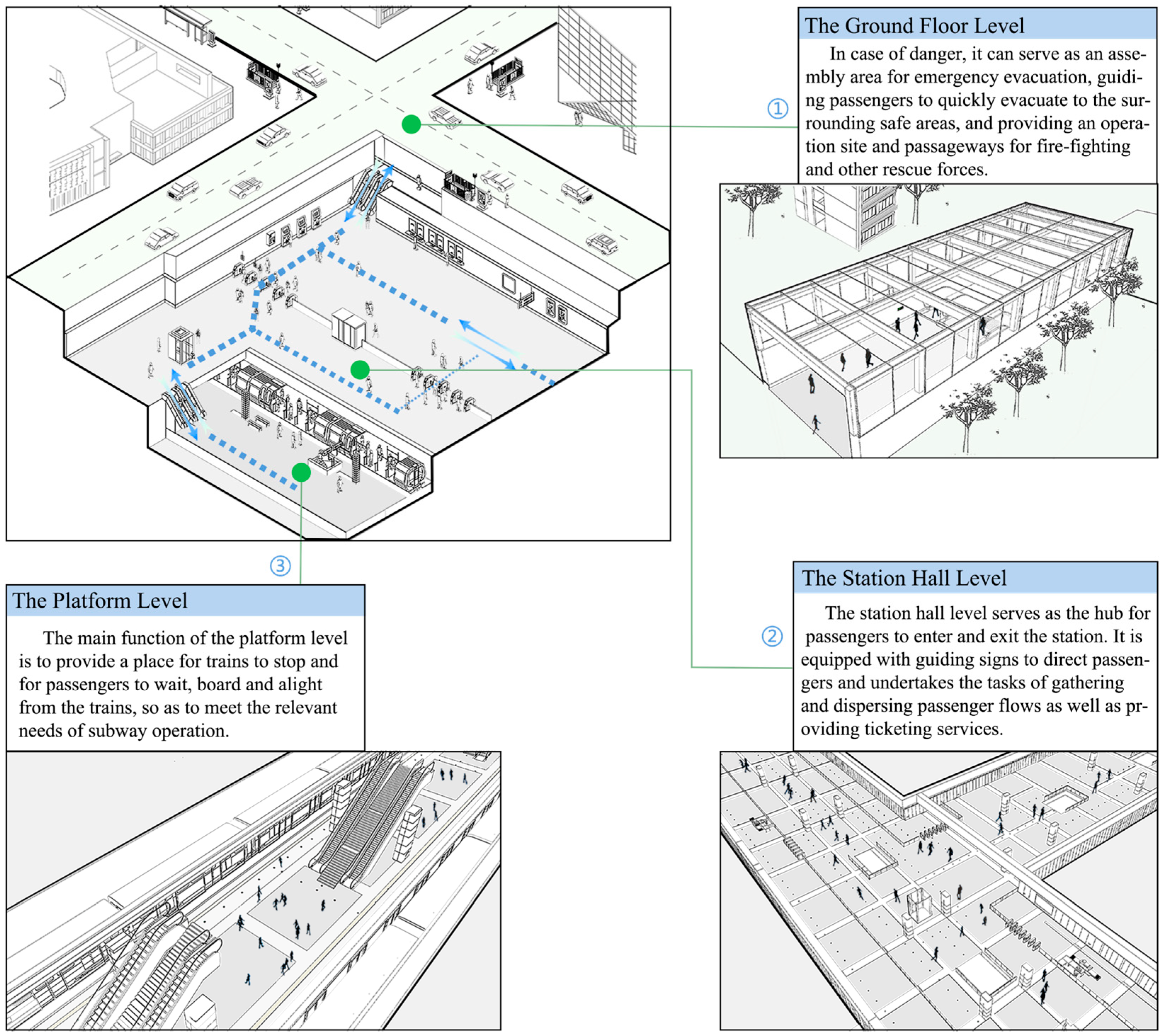 ① The Ground Floor Level

In case of danger, it can serve as an assembly area for emergency evacuation, guiding passengers to quickly evacuate to the surrounding safe areas, and providing an operation site and passageways for fire-fighting and other rescue forces.

③ The Platform Level

The main function of the platform level is to provide a place for trains to stop and for passengers to wait, board and alight from the trains, so as to meet the relevant needs of subway operation.

② The Station Hall Level

The station hall level serves as the hub for passengers to enter and exit the station. It is equipped with guiding signs to direct passengers and undertakes the tasks of gathering and dispersing passenger flows as well as providing ticketing services.