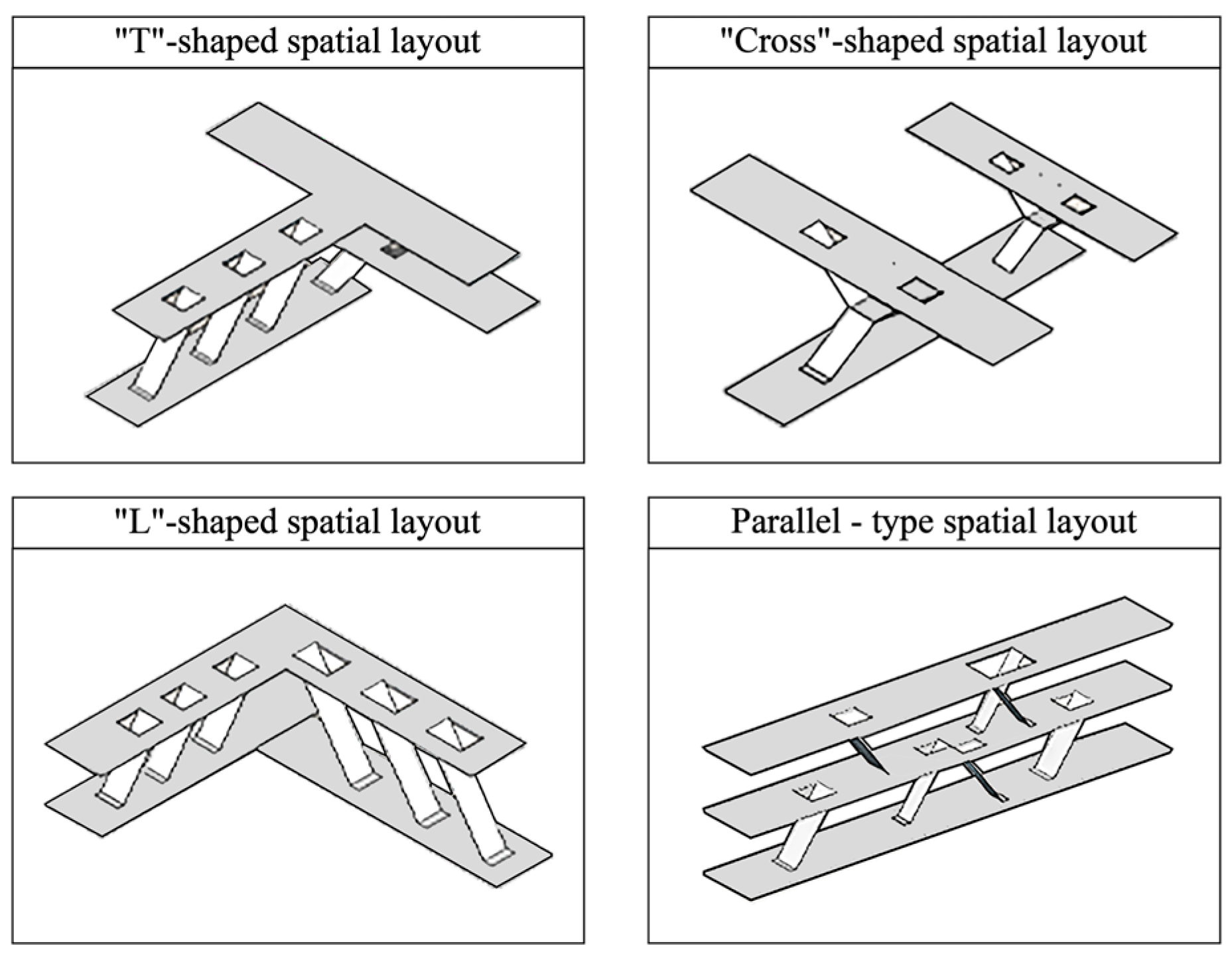 "T"-shaped spatial layout

"Cross"-shaped spatial layout

"L"-shaped spatial layout

Parallel - type spatial layout