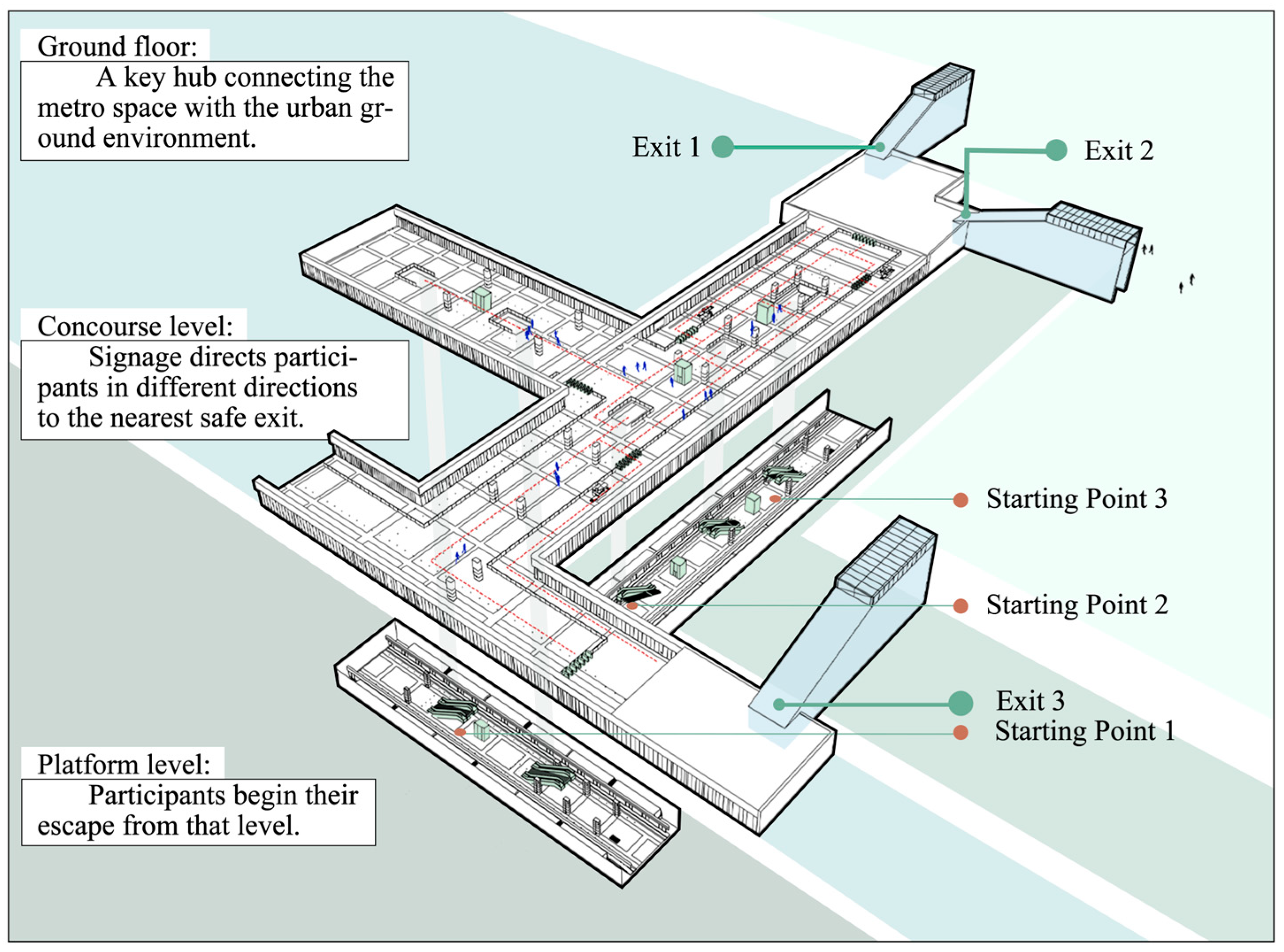 Ground floor:
A key hub connecting the metro space with the urban ground environment.

Exit 1

Exit 2

Concourse level:
Signage directs participants in different directions to the nearest safe exit.

Starting Point 3

Starting Point 2

Exit 3
Starting Point 1

Platform level:
Participants begin their escape from that level.