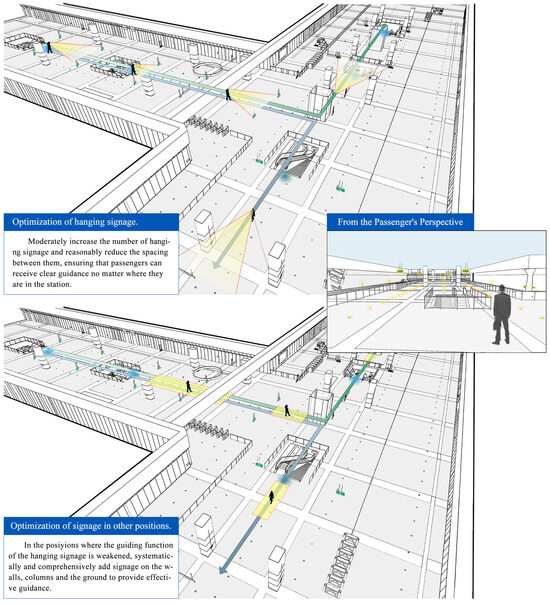 Optimization of hanging signage.

Moderately increase the number of hanging signage and reasonably reduce the spacing between them, ensuring that passengers can receive clear guidance no matter where they are in the station.

From the Passenger's Perspective

Optimization of signage in other positions.

In the posiyions where the guiding function of the hanging signage is weakened, systematically and comprehensively add signage on the walls, columns and the ground to provide effective guidance.