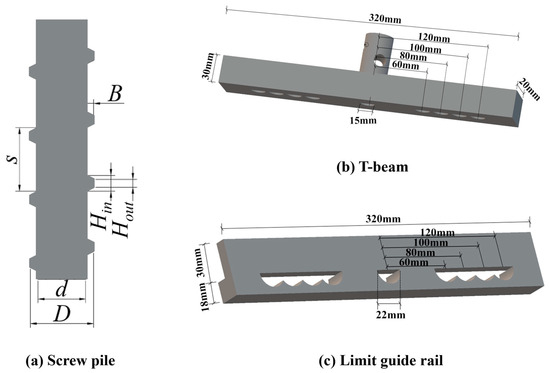 $B$

$S$

$H_{in}$

$H_{out}$

$d$

$D$

(a) Screw pile

320mm

120mm

100mm

80mm

60mm

30mm

20mm

15mm

(b) T-beam

320mm

120mm

100mm

80mm

60mm

30mm

18mm

22mm

(c) Limit guide rail