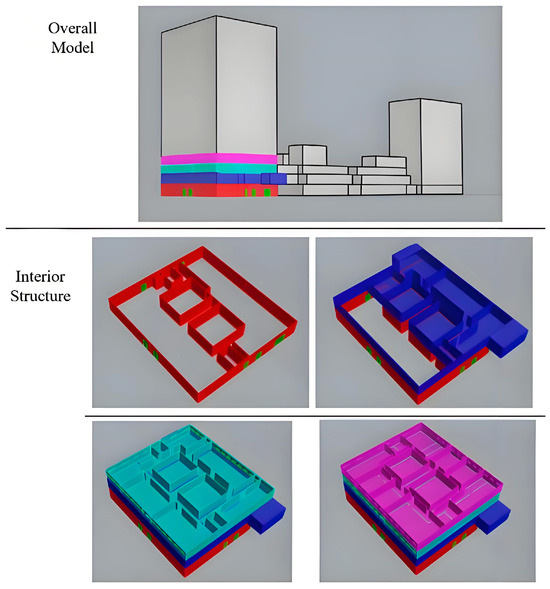 Overall Model

Interior Structure