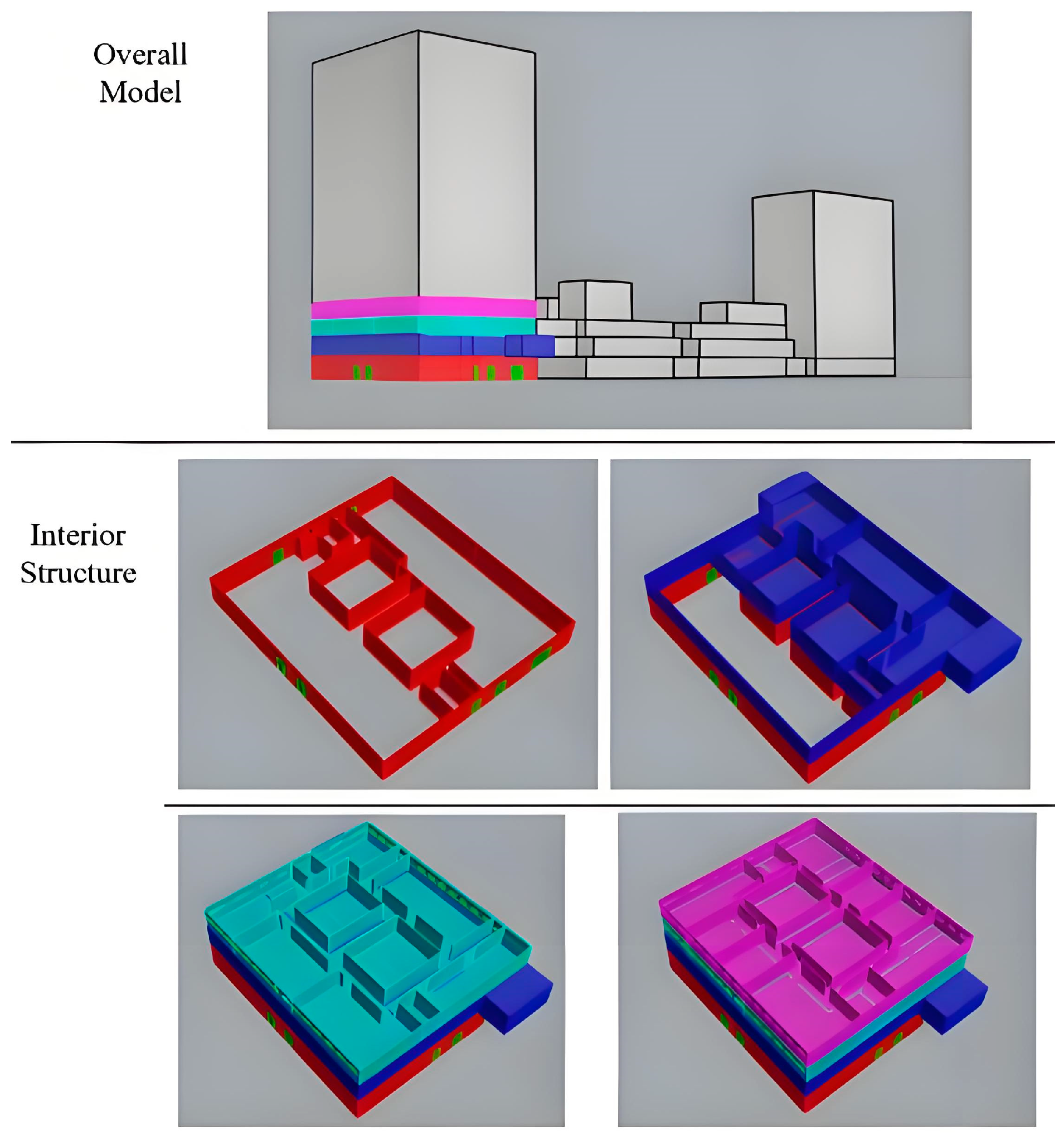 Overall Model

Interior Structure