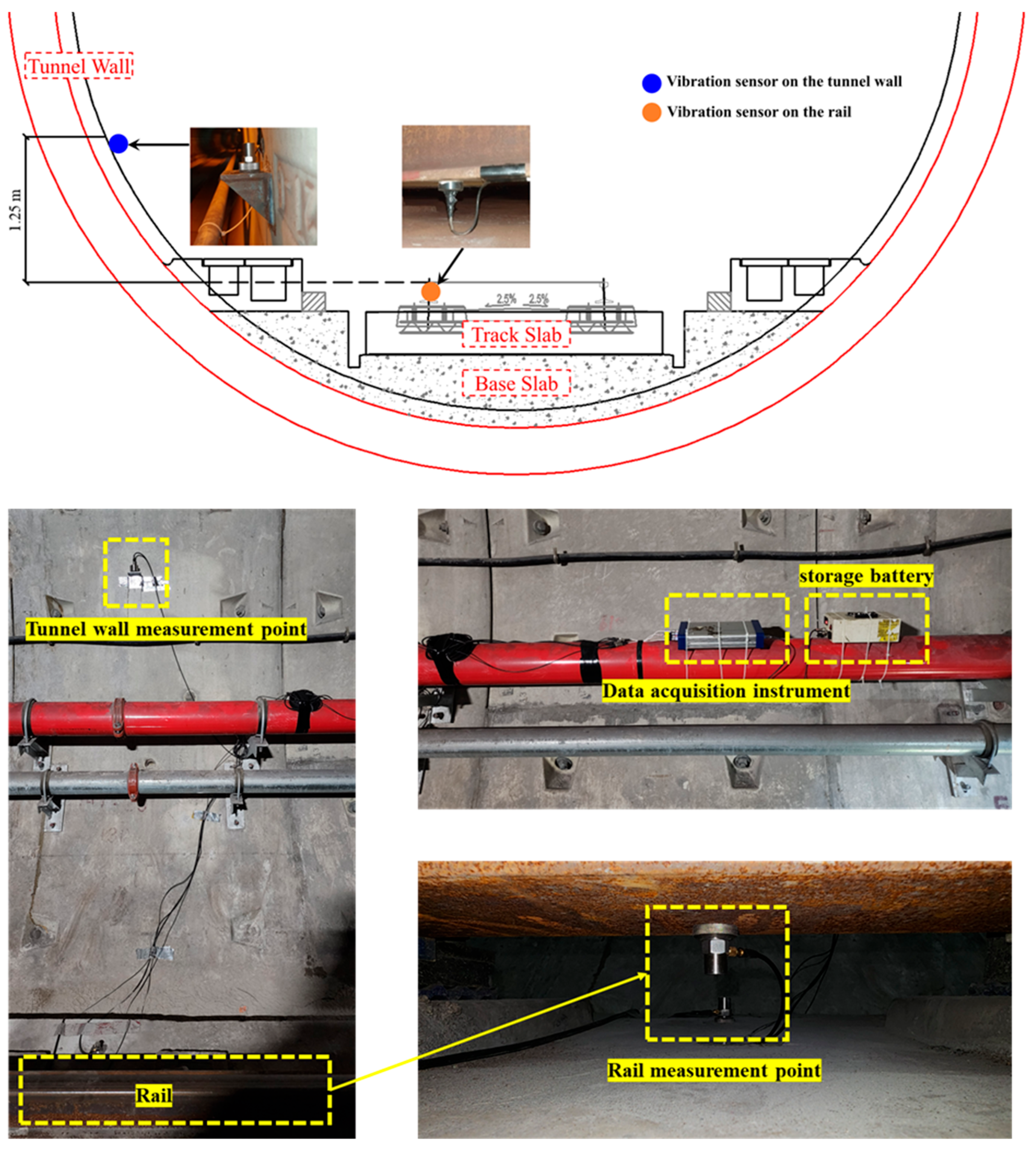 Tunnel Wall

Vibration sensor on the tunnel wall

Vibration sensor on the rail

1.25 m

2.5% 2.5%

Track Slab

Base Slab

Tunnel wall measurement point

Rail

storage battery

Data acquisition instrument

Rail measurement point