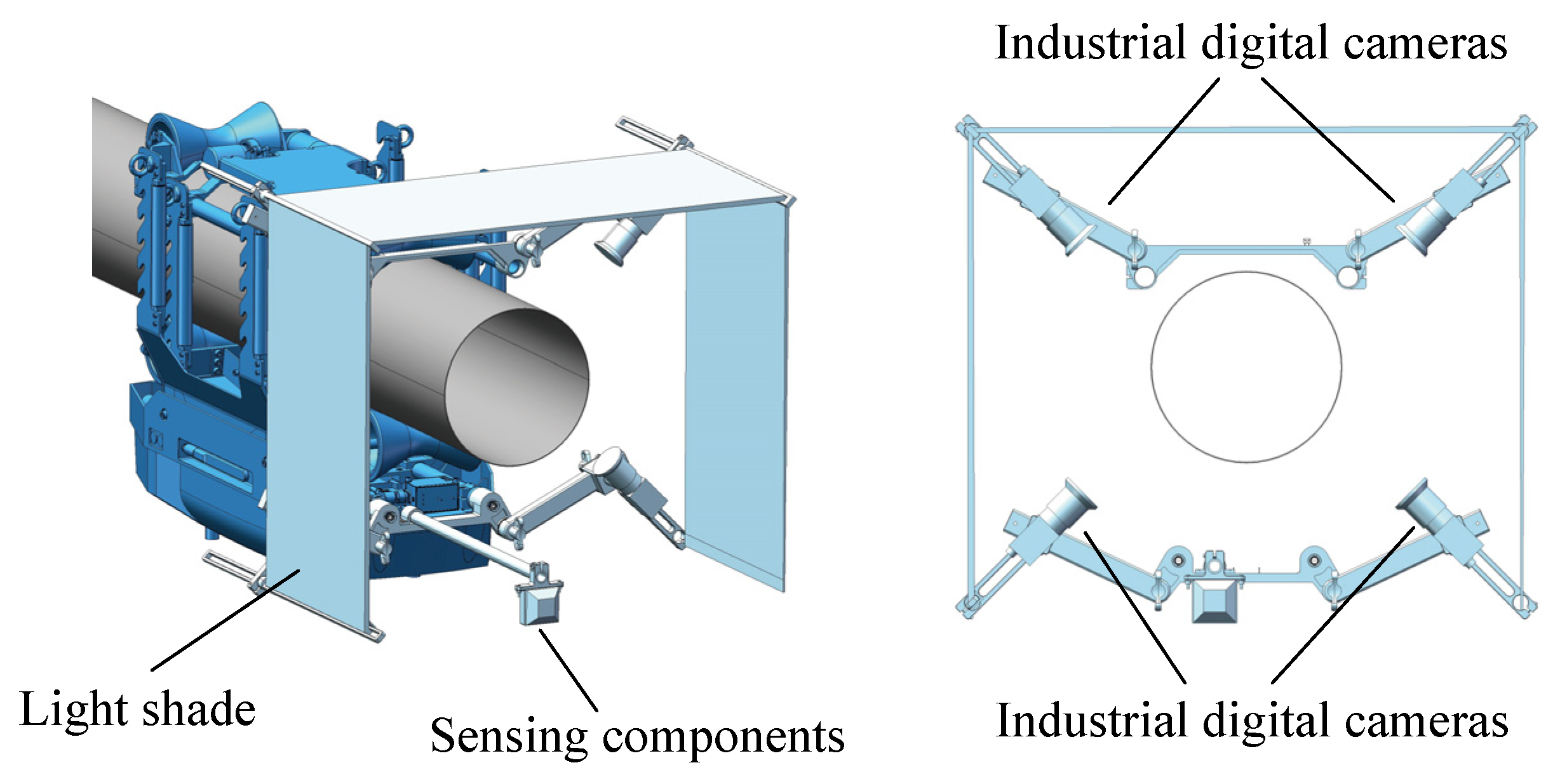 Industrial digital cameras

Light shade

Sensing components

Industrial digital cameras