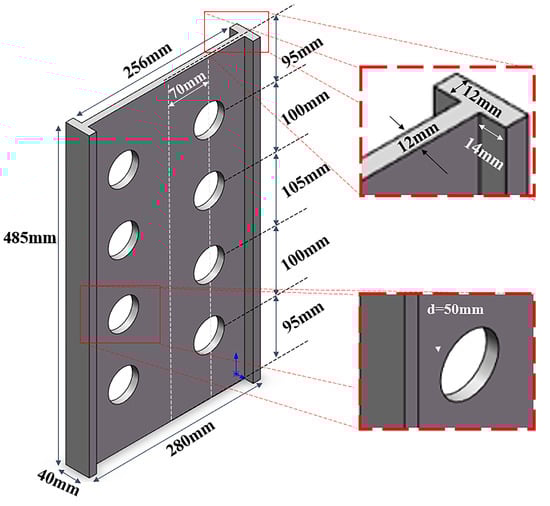 256mm
70mm
95mm
100mm
105mm
100mm
95mm
485mm
280mm
40mm
12mm
12mm
14mm
d=50mm