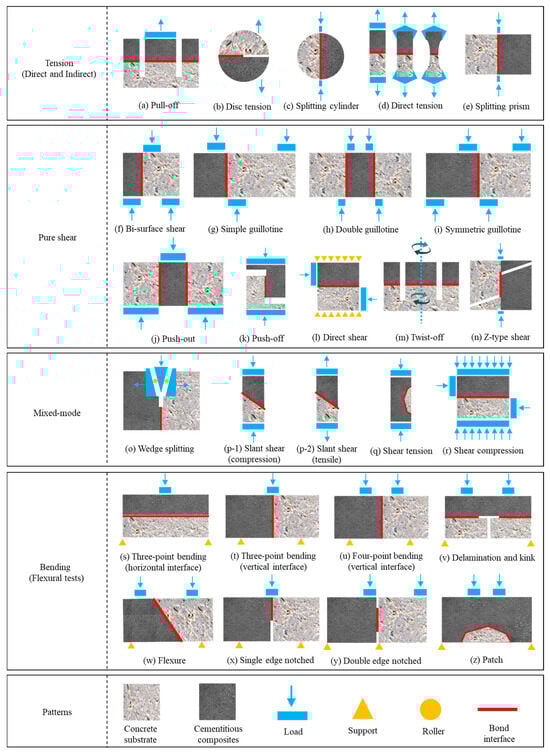 Tension
(Direct and Indirect)

(a) Pull-off
(b) Disc tension
(c) Splitting cylinder
(d) Direct tension
(e) Splitting prism

Pure shear

(f) Bi-surface shear
(g) Simple guillotine
(h) Double guillotine
(i) Symmetric guillotine
(j) Push-out
(k) Push-off
(l) Direct shear
(m) Twist-off
(n) Z-type shear

Mixed-mode

(o) Wedge splitting
(p-1) Slant shear (compression)
(p-2) Slant shear (tensile)
(q) Shear tension
(r) Shear compression

Bending
(Flexural tests)

(s) Three-point bending (horizontal interface)
(t) Three-point bending (vertical interface)
(u) Four-point bending (vertical interface)
(v) Delamination and kink
(w) Flexure
(x) Single edge notched
(y) Double edge notched
(z) Patch

Patterns

Concrete substrate
Cementitious composites
Load
Support
Roller
Bond interface